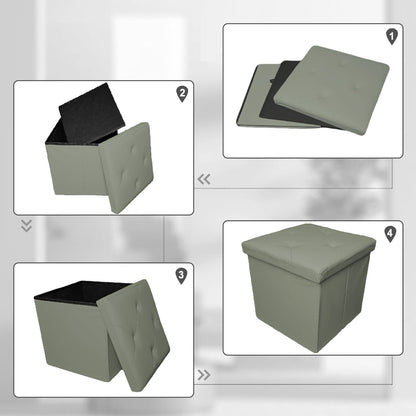 1

2

3

4