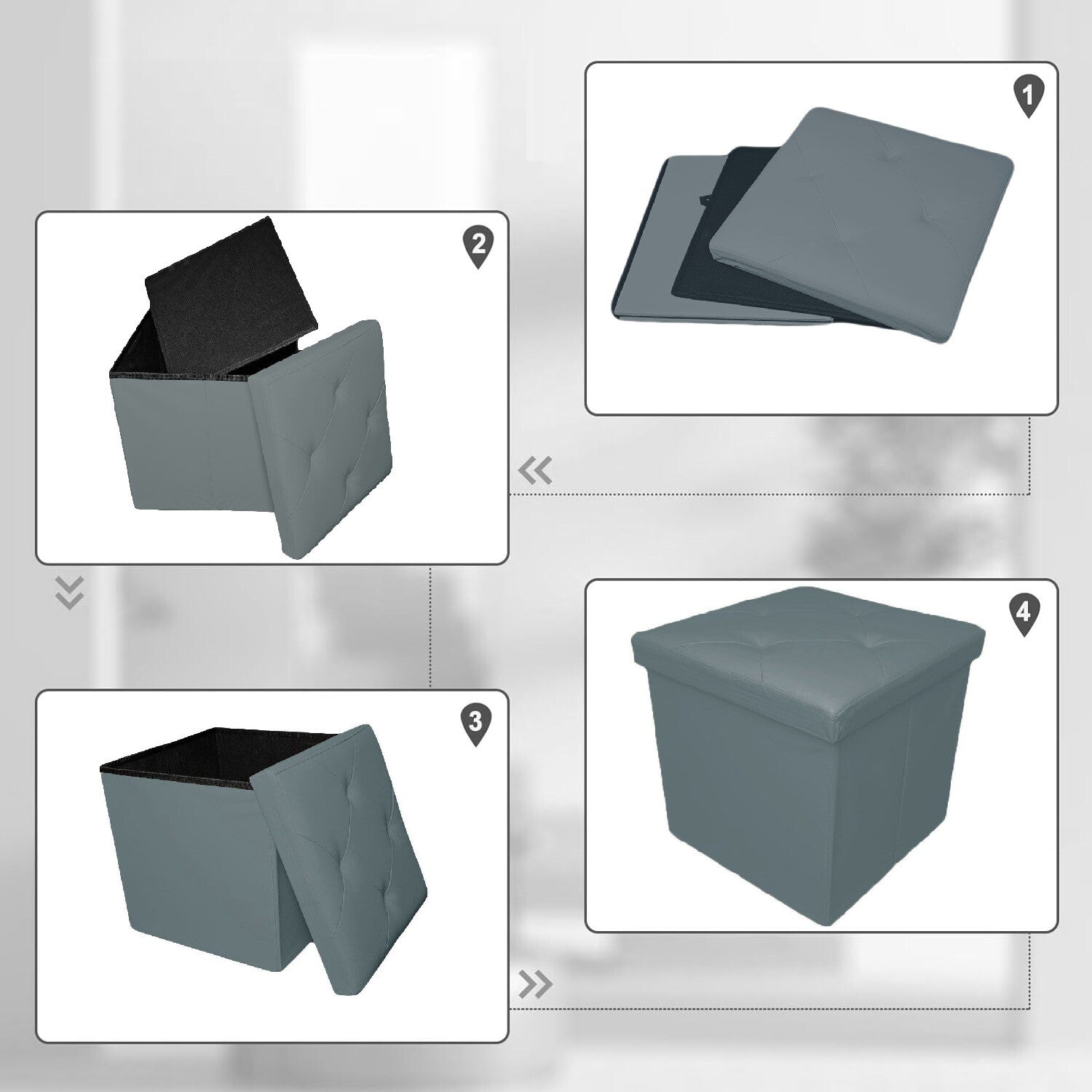 1

2

3

4