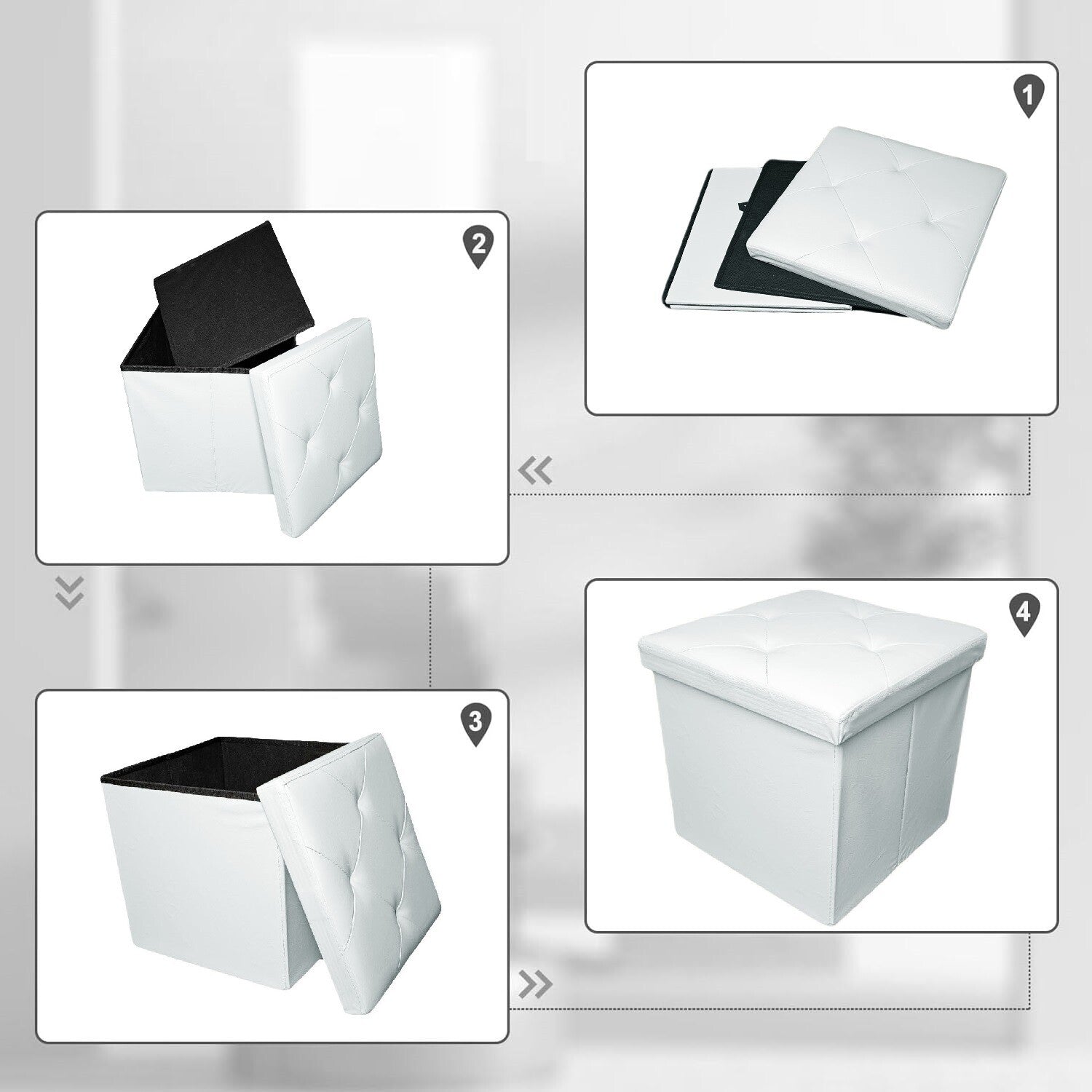 1

2

3

4